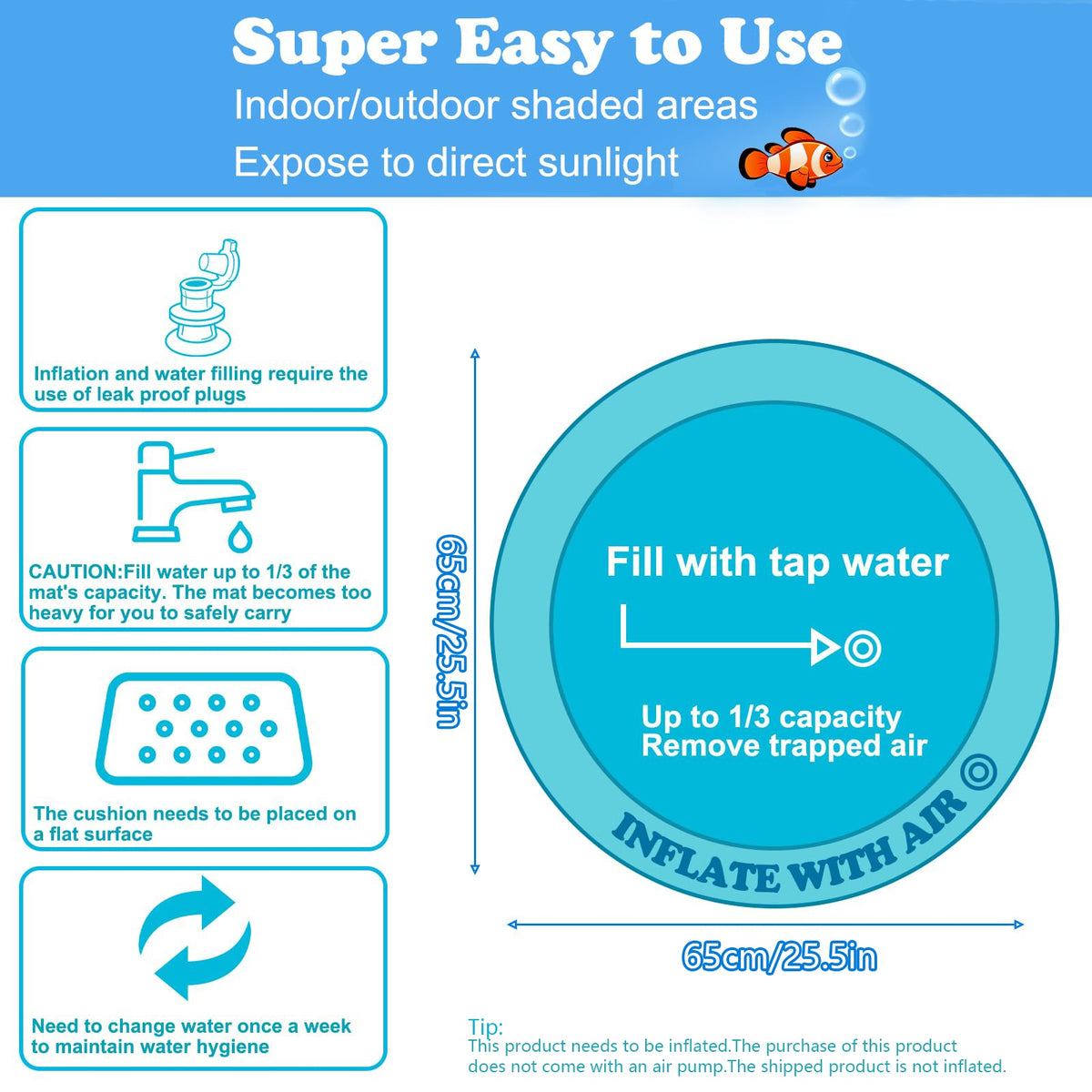 Super Easy to Use

Indoor/outdoor shaded areas

Expose to direct sunlight

Inflation and water filling require the use of leak proof plugs

CAUTION:Fill water up to 1/3 of the mat's capacity. The mat becomes too heavy for you to safely carry

The cushion needs to be placed on a flat surface

Need to change water once a week to maintain water hygiene

65cm/25.5in

Fill with tap water

Up to 1/3 capacity
Remove trapped air

INFLATE WITH AIR

65cm/25.5in

Tip:
This product needs to be inflated.The purchase of this product does not come with an air pump.The shipped product is not inflated.